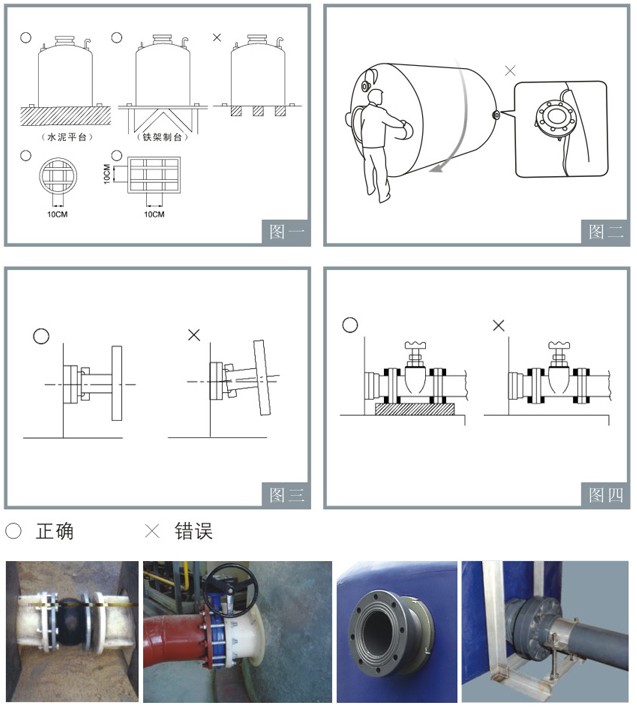 ○ ○ ×

（水泥平台） （铁架制台）

○ ○

10CM 10CM 10CM

图一

×

图二

○ ×

图三

○ ×

图四

○ 正确 × 错误